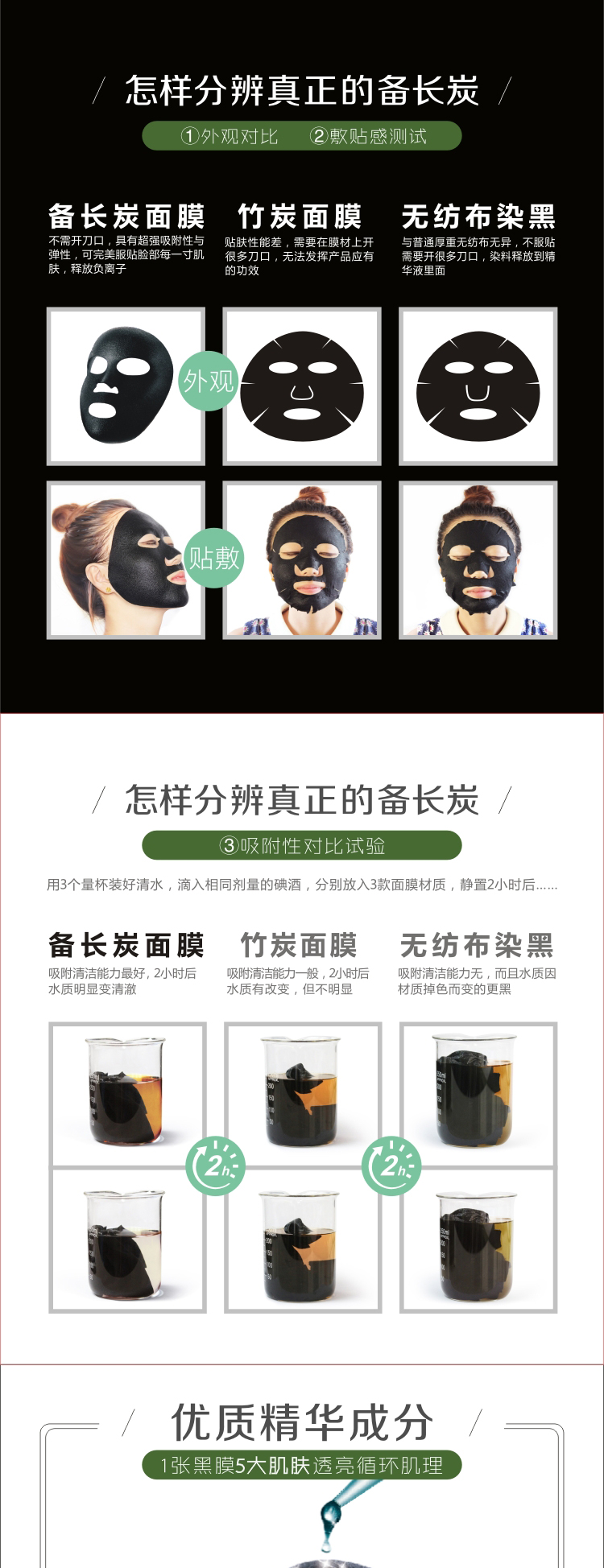 / 怎样分辨真正的备长炭 /

①外观对比 ②敷贴感测试

备长炭面膜
不需开刀口，具有超强吸附性与弹性，可完美服贴脸部每一寸肌肤，释放负离子

竹炭面膜
贴肤性能差，需要在膜材上开很多刀口，无法发挥产品应有的功效

无纺布染黑
与普通厚重无纺布无异，不服贴需要开很多刀口，染料释放到精华液里面

外观

贴敷

/ 怎样分辨真正的备长炭 /

③吸附性对比试验

用3个量杯装好清水，滴入相同剂量的碘酒，分别放入3款面膜材质，静置2小时后……

备长炭面膜
吸附清洁能力最好，2小时后水质明显变清澈

竹炭面膜
吸附清洁能力一般，2小时后水质有改变，但不明显

无纺布染黑
吸附清洁能力无，而且水质因材质掉色而变的更黑

2h

2h

/ 优质精华成分 /

1张黑膜5大肌肤透亮循环肌理